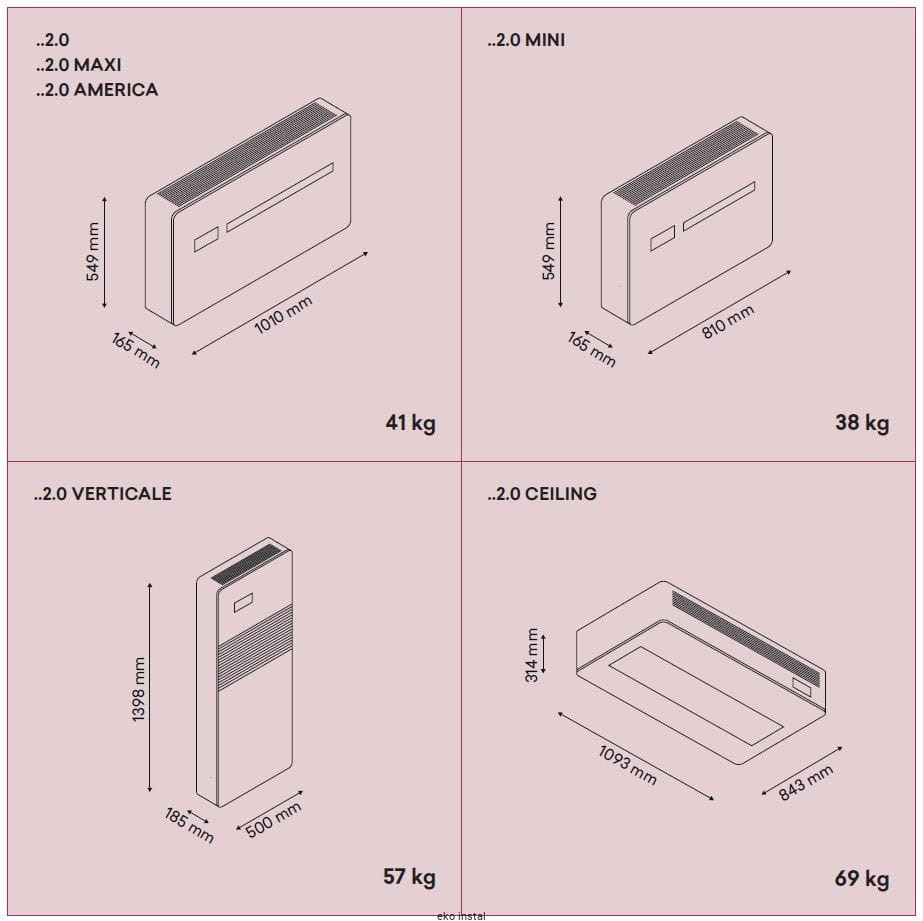 ..2.0
..2.0 MAXI
..2.0 AMERICA

549 mm
165 mm
1010 mm

41 kg

..2.0 MINI

549 mm
165 mm
810 mm

38 kg

..2.0 VERTICALE

1398 mm
185 mm
500 mm

57 kg

..2.0 CEILING

314 mm
1093 mm
843 mm

69 kg

eko instal